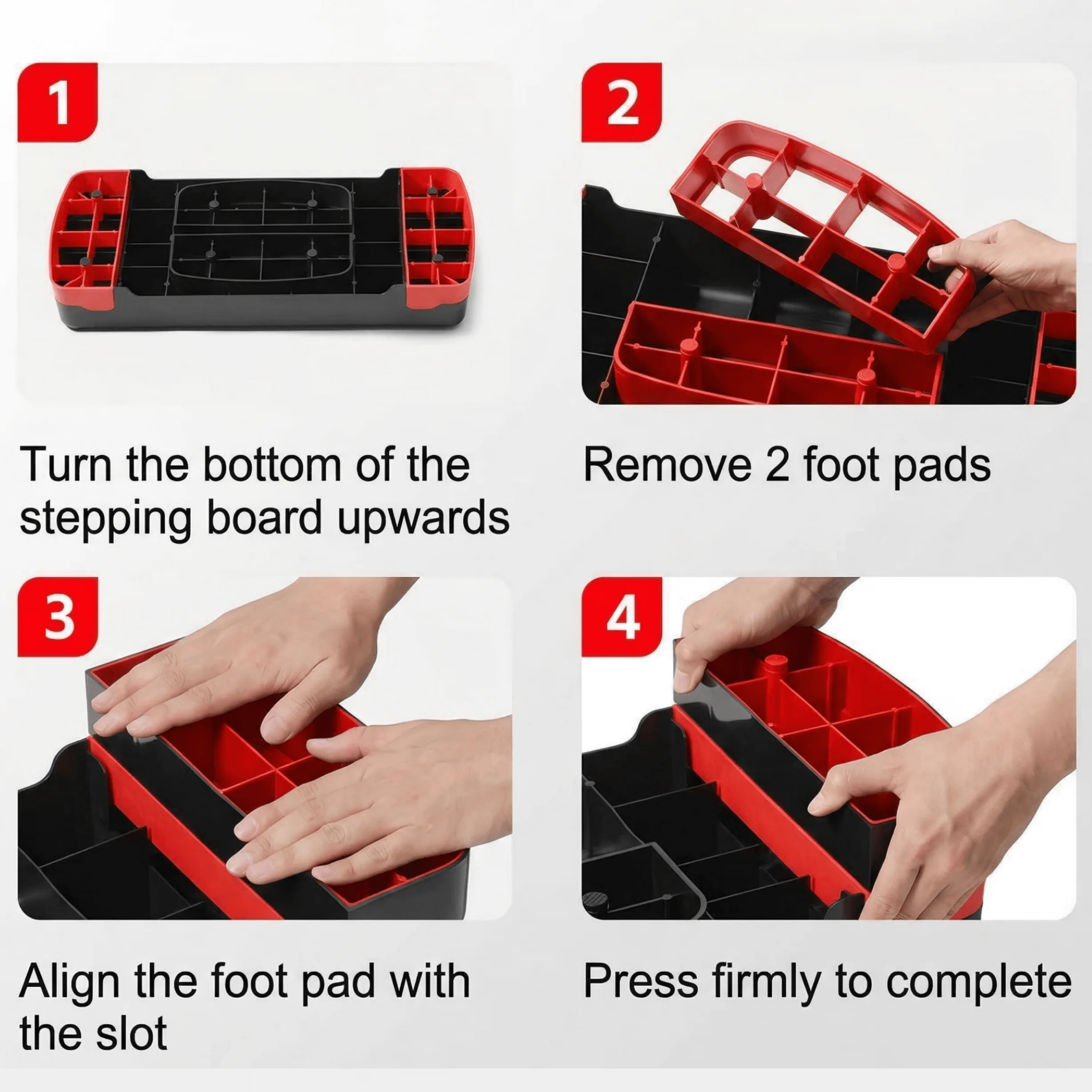 1

Turn the bottom of the stepping board upwards

2

Remove 2 foot pads

3

Align the foot pad with the slot

4

Press firmly to complete