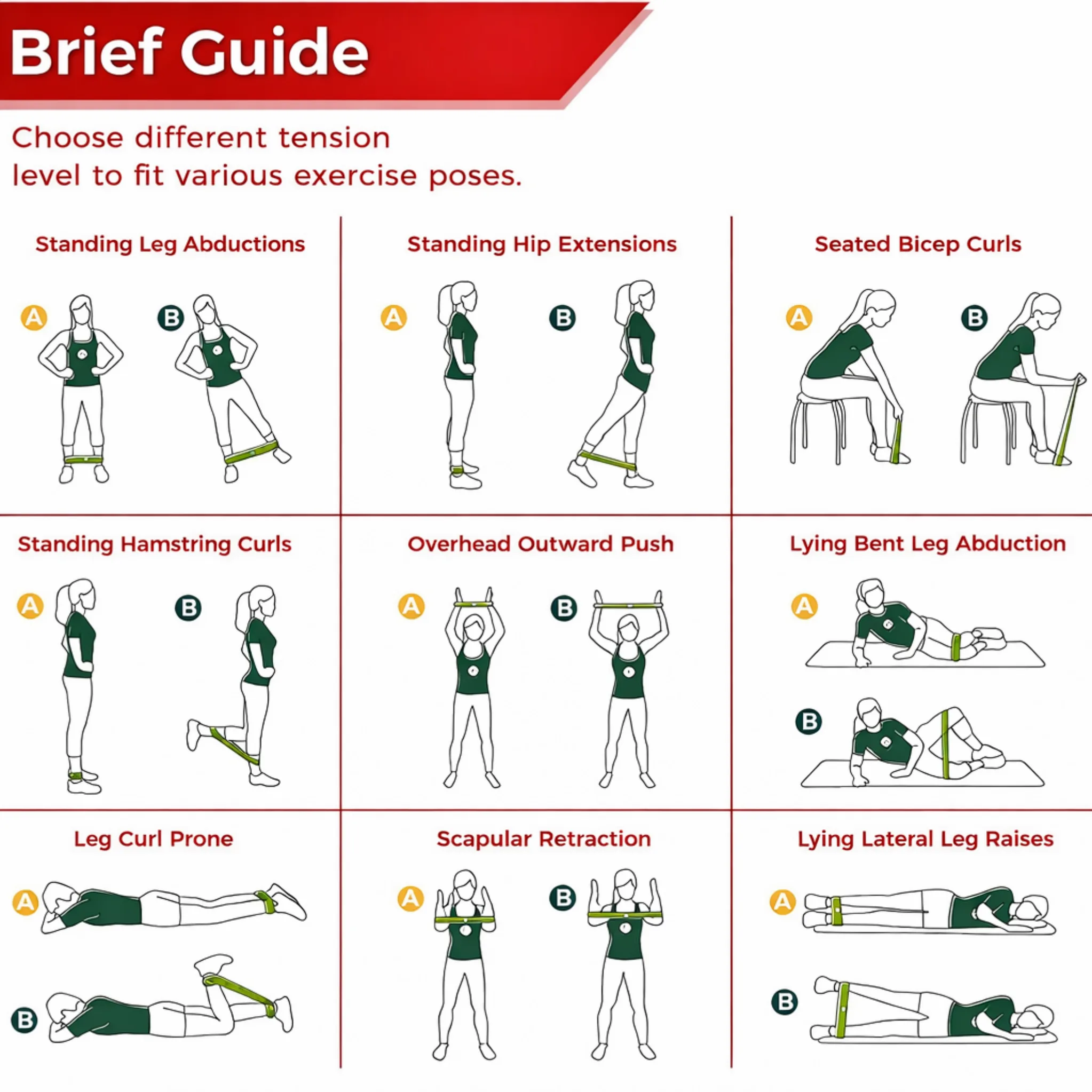 Brief Guide

Choose different tension level to fit various exercise poses.

Standing Leg Abductions

A B

Standing Hip Extensions

A B

Seated Bicep Curls

A B

Standing Hamstring Curls

A B

Overhead Outward Push

A B

Lying Bent Leg Abduction

A

B

Leg Curl Prone

A

B

Scapular Retraction

A B

Lying Lateral Leg Raises

A

B