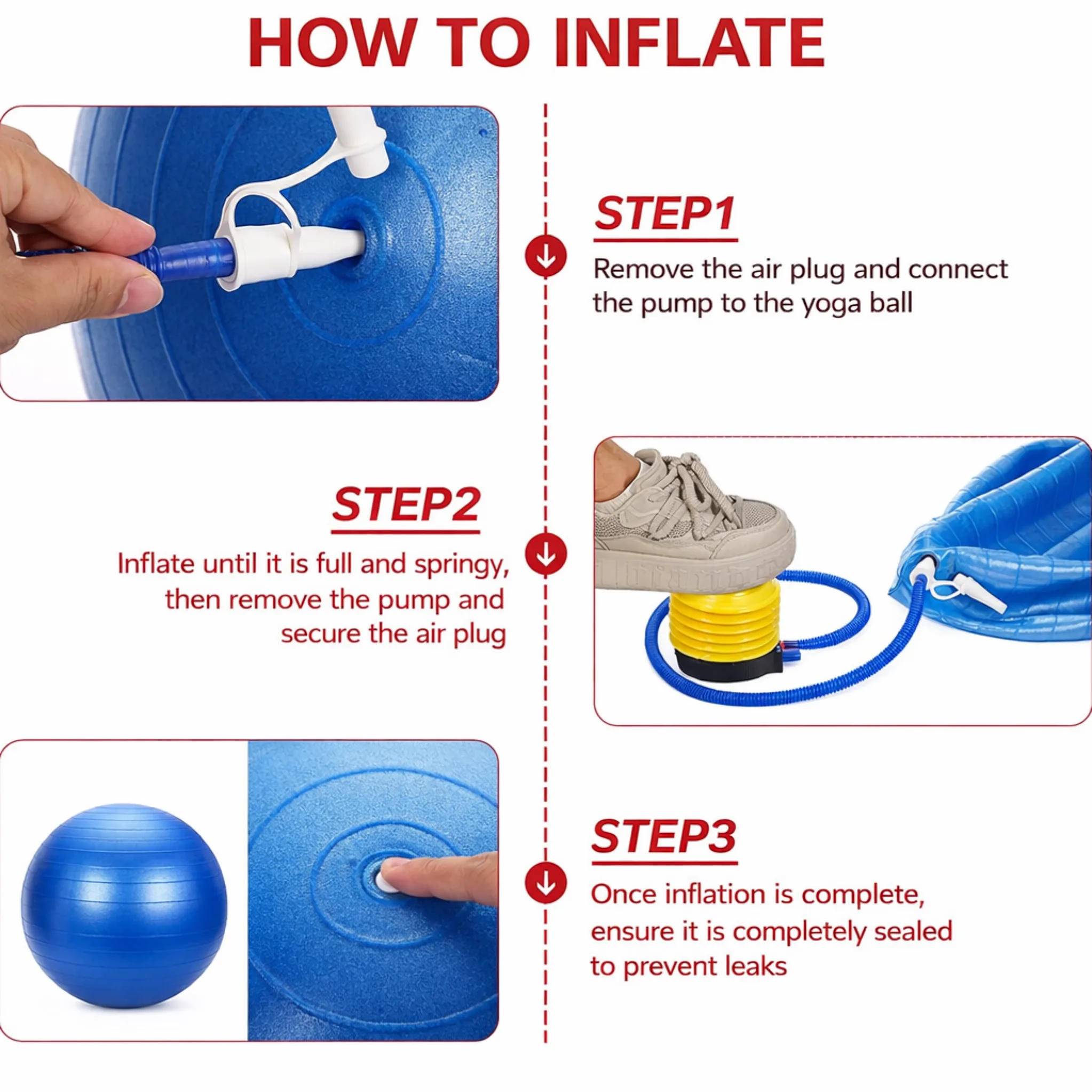 HOW TO INFLATE

STEP1

Remove the air plug and connect the pump to the yoga ball

STEP2

Inflate until it is full and springy, then remove the pump and secure the air plug

STEP3

Once inflation is complete, ensure it is completely sealed to prevent leaks